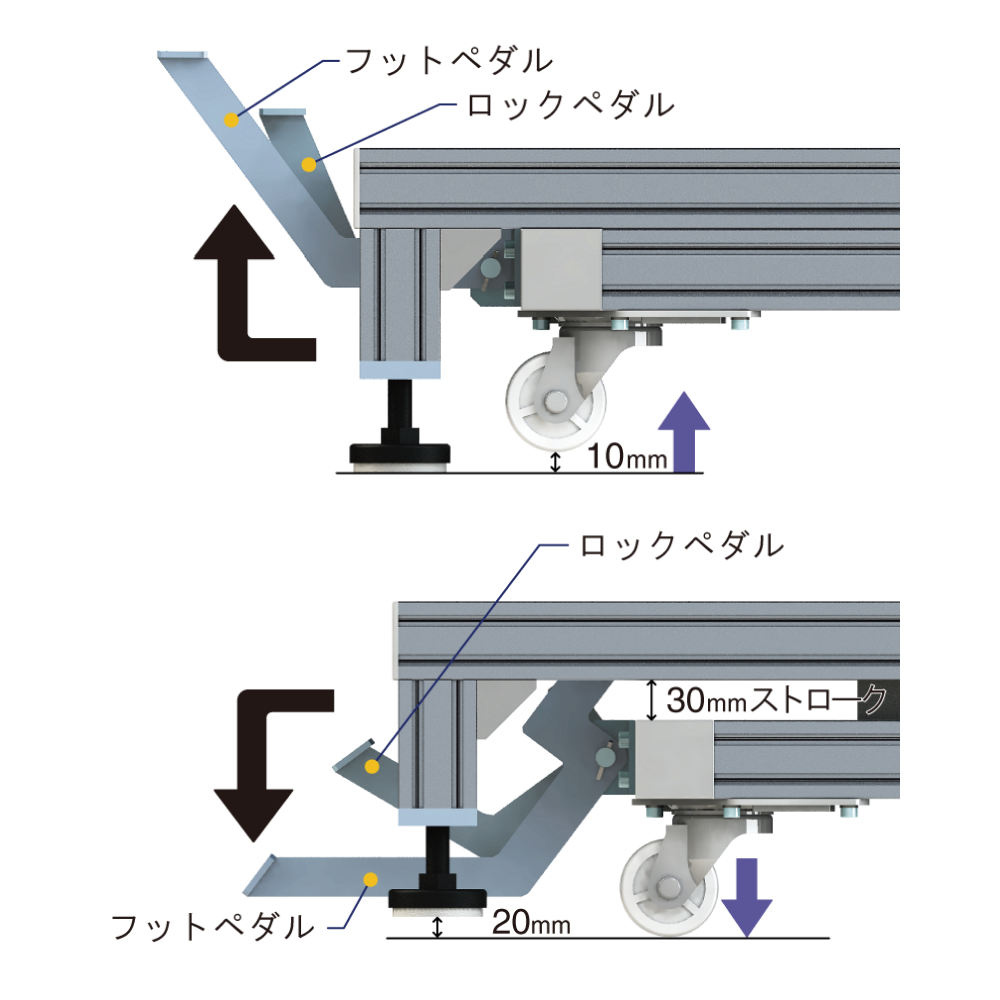 フットペダル
ロックペダル
10mm

ロックペダル
30mmストローク
フットペダル
20mm