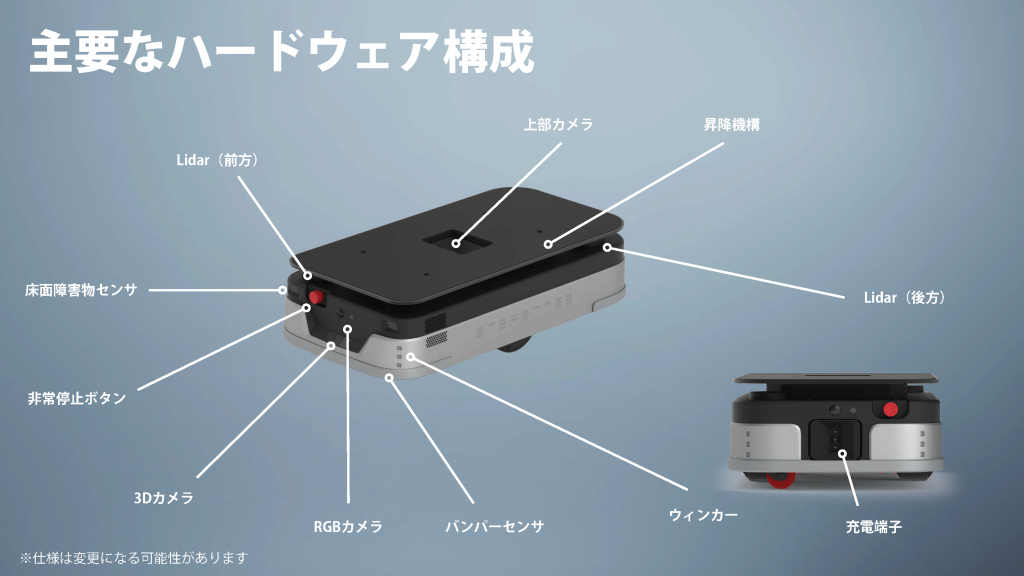 主要なハードウェア構成

上部カメラ

昇降機構

Lidar（前方）

床面障害物センサ

Lidar（後方）

非常停止ボタン

3Dカメラ

RGBカメラ

バンパーセンサ

ウィンカー

充電端子

※仕様は変更になる可能性があります